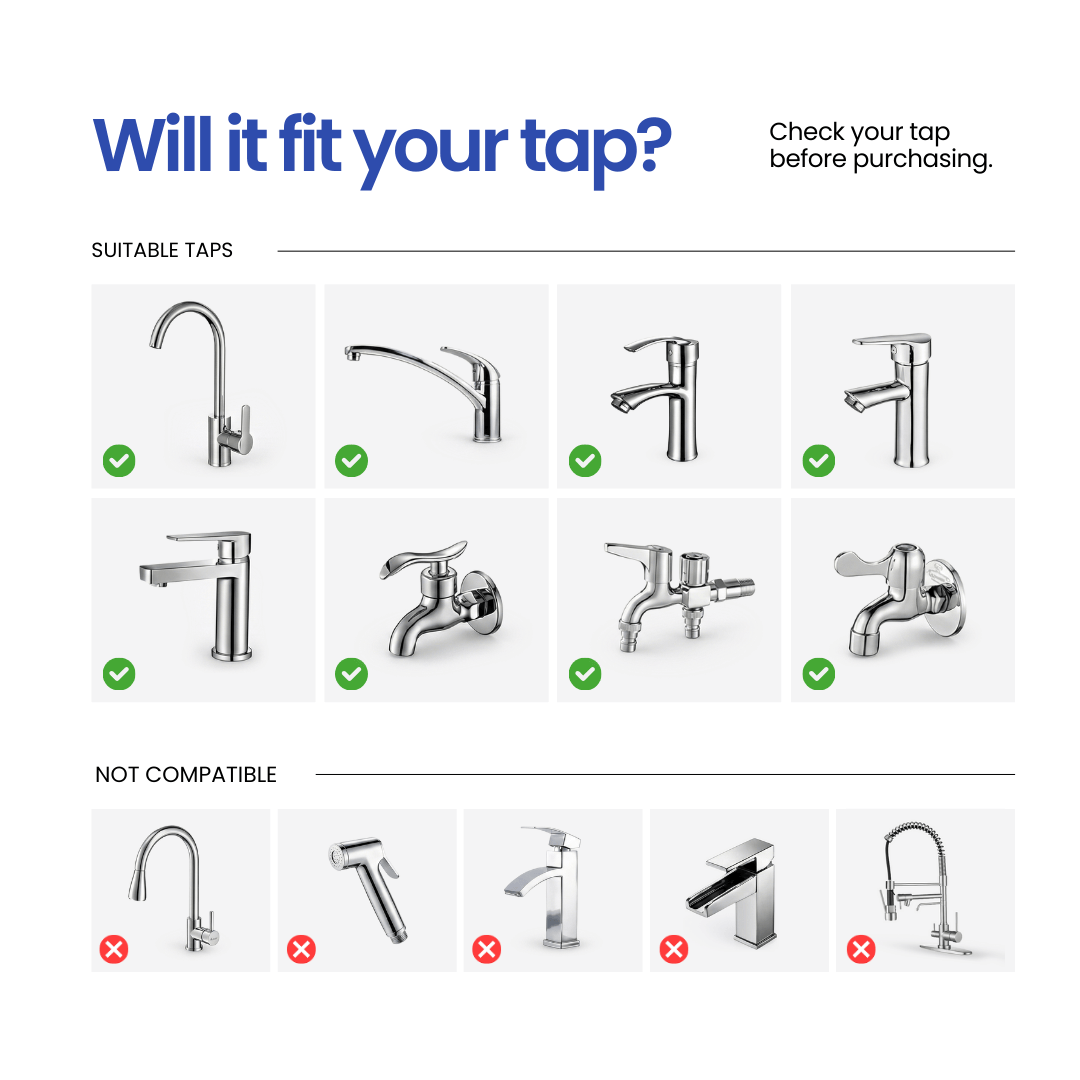 Will it fit your tap?

Check your tap before purchasing.

SUITABLE TAPS

NOT COMPATIBLE